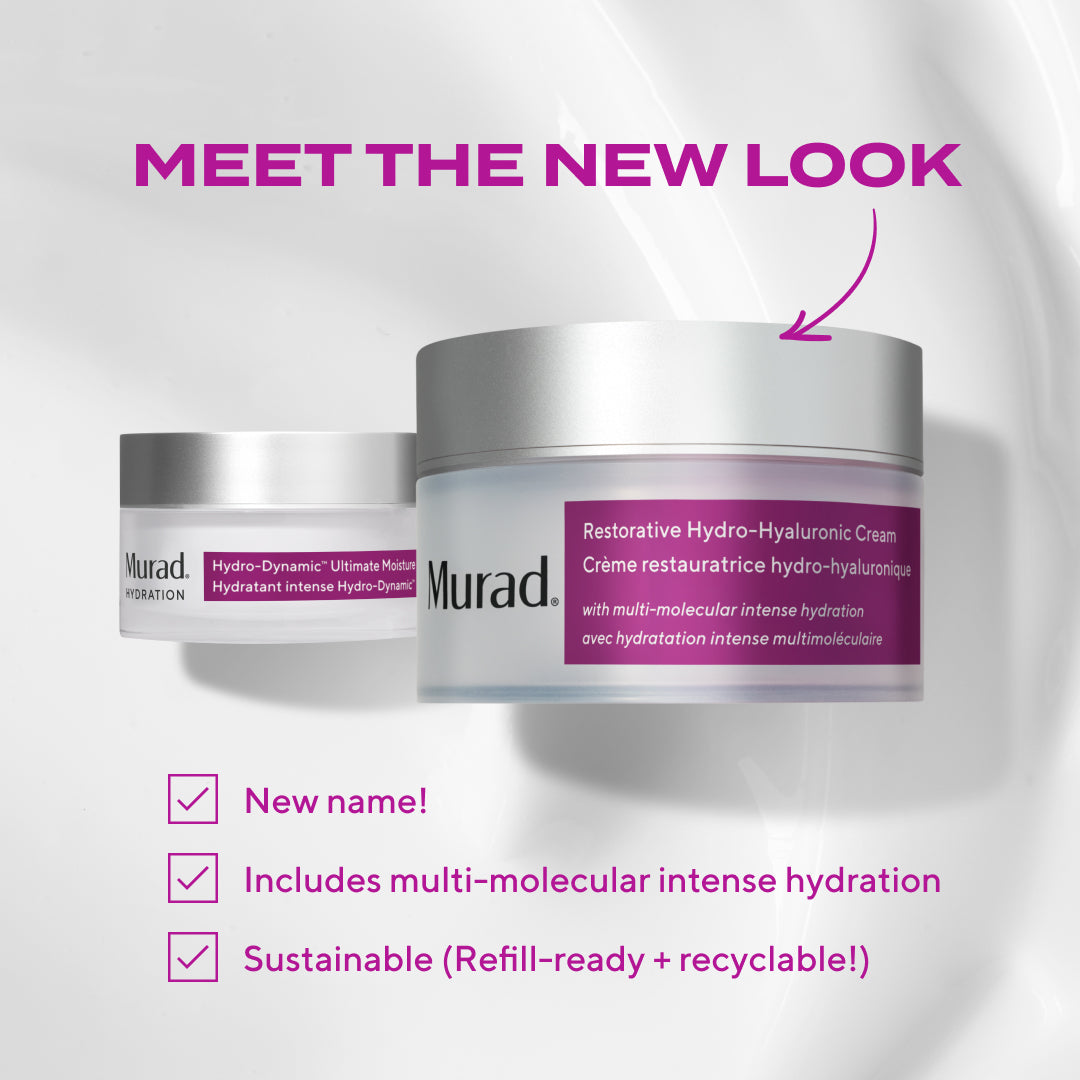 MEET THE NEW LOOK

Murad. HYDRATION

Hydro-Dynamic™ Ultimate Moisture
Hydratant intense Hydro-Dynamic™

Murad.

Restorative Hydro-Hyaluronic Cream
Crème restauratrice hydro-hyaluronique

with multi-molecular intense hydration
avec hydratation intense multimoléculaire

New name!

Includes multi-molecular intense hydration

Sustainable (Refill-ready + recyclable!)